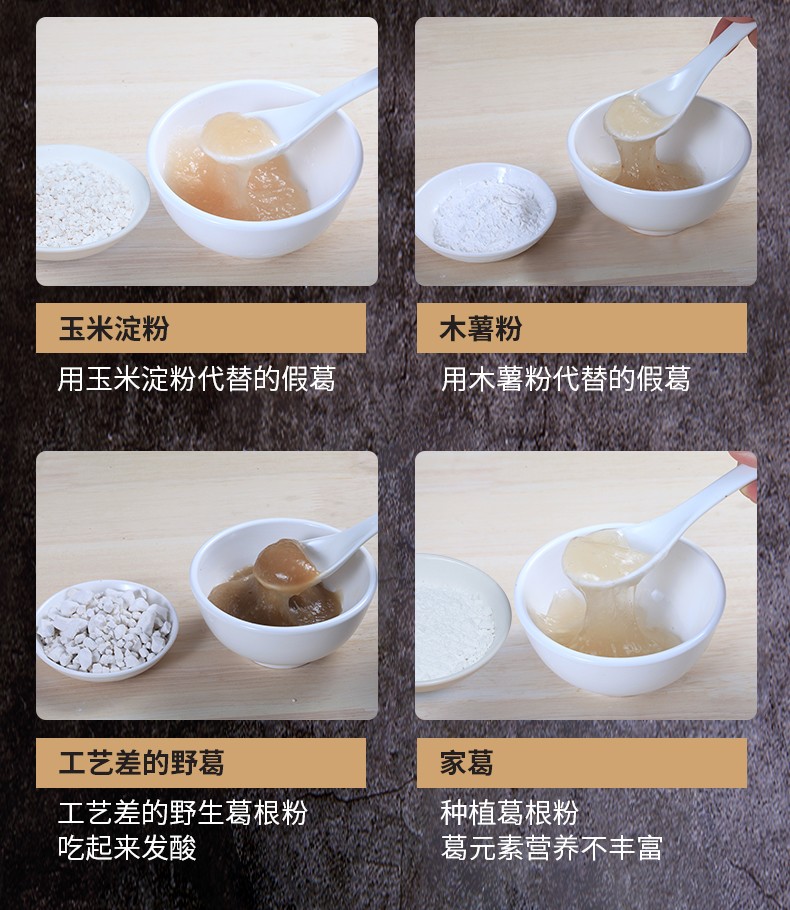 玉米淀粉

用玉米淀粉代替的假葛

木薯粉

用木薯粉代替的假葛

工艺差的野葛

工艺差的野生葛根粉
吃起来发酸

家葛

种植葛根粉
葛元素营养不丰富